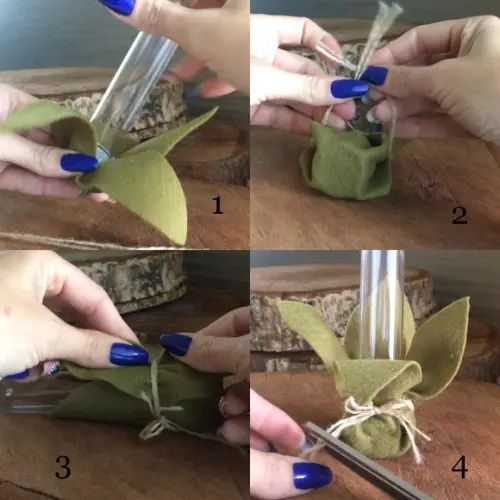 1

2

3

4