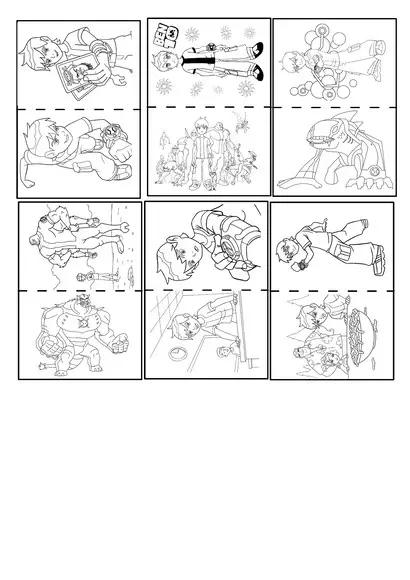 BEN 10